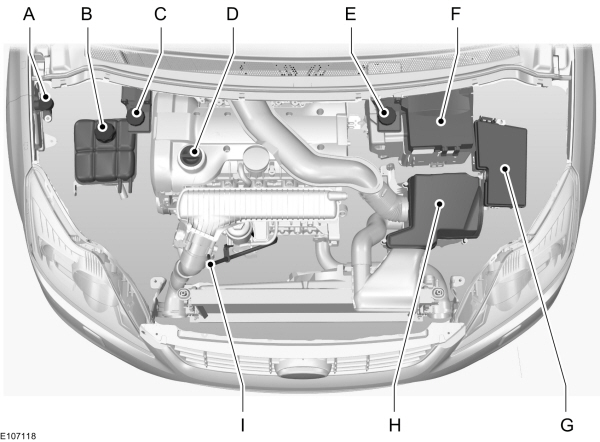 A B C D E F

I H G

E107118