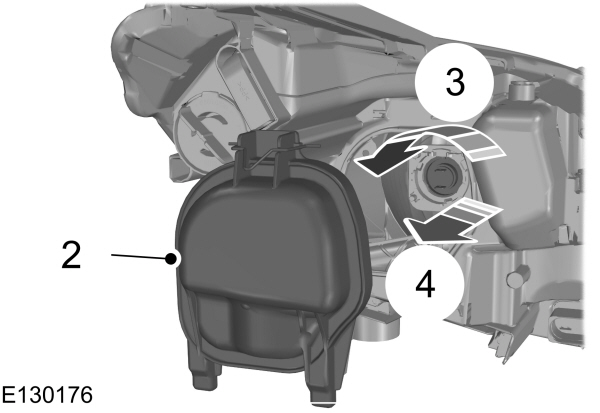 3

2

4

E130176