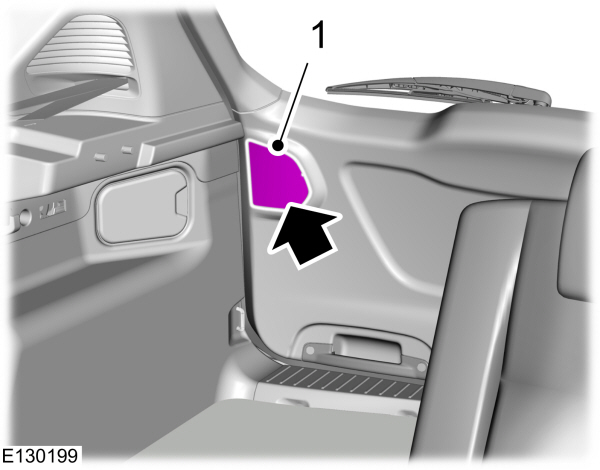 1

E130199