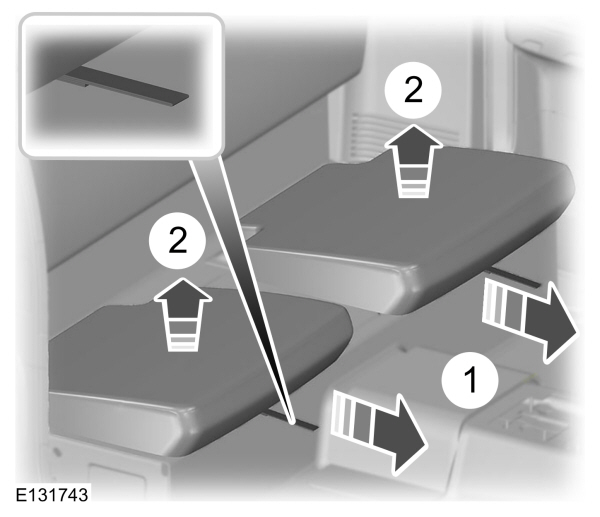 2

2

1

E131743