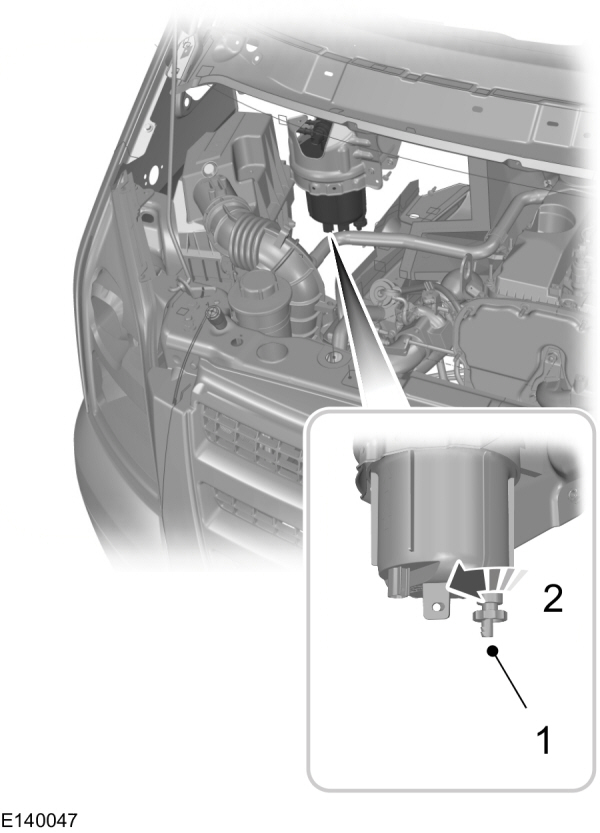 2

1

E140047