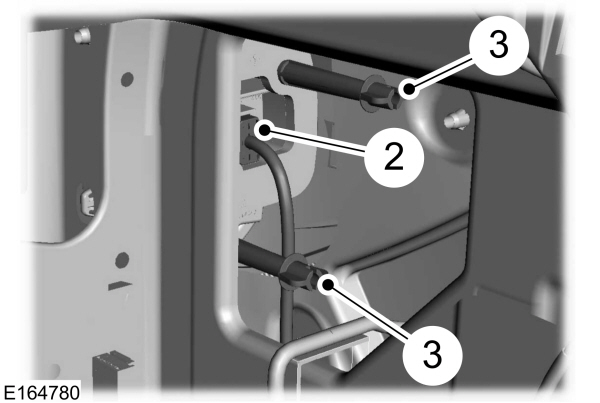 3
2
3
E164780