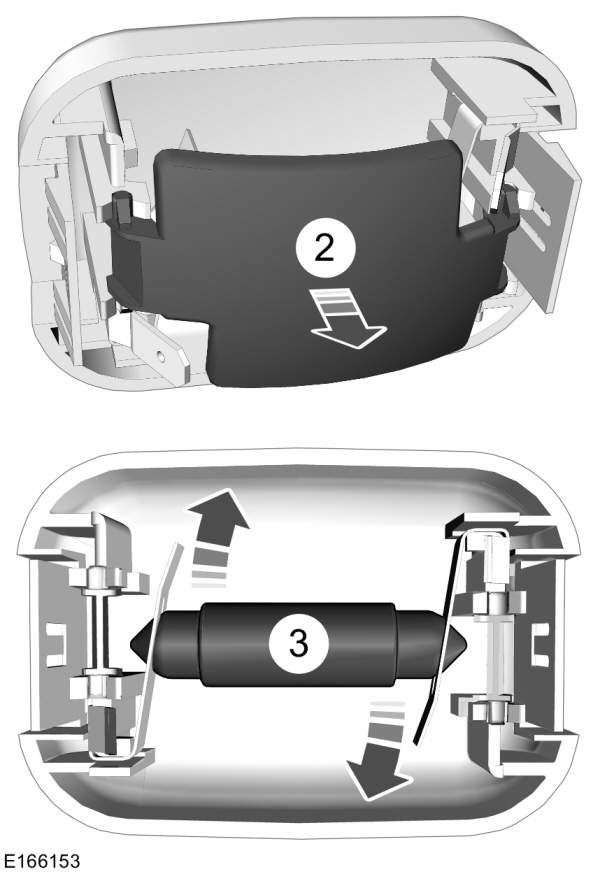 2

3

E166153