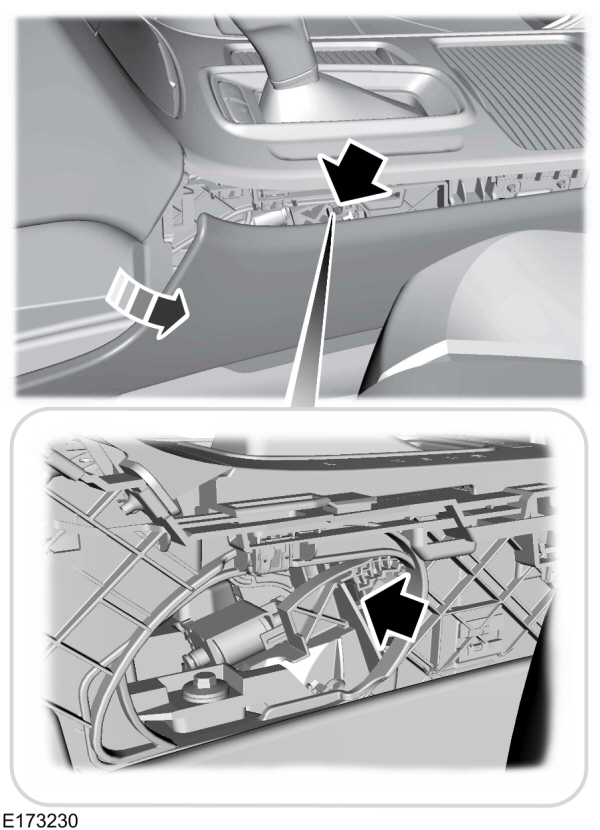 E173230