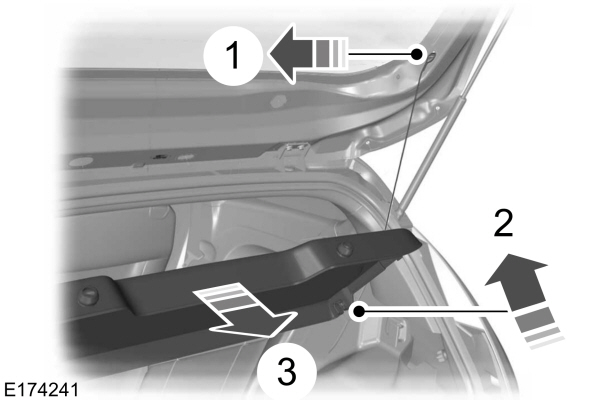 1
2
3
E174241