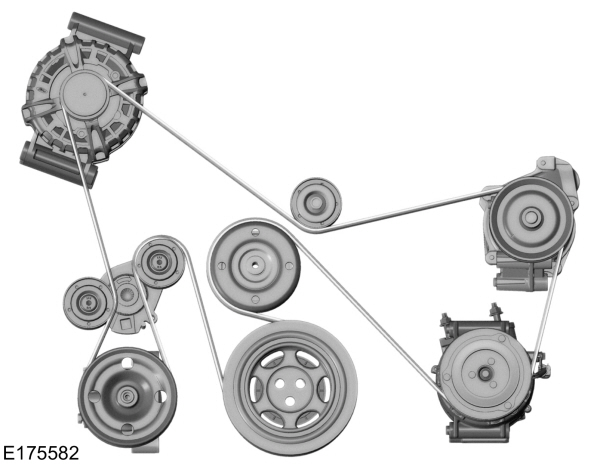 E175582