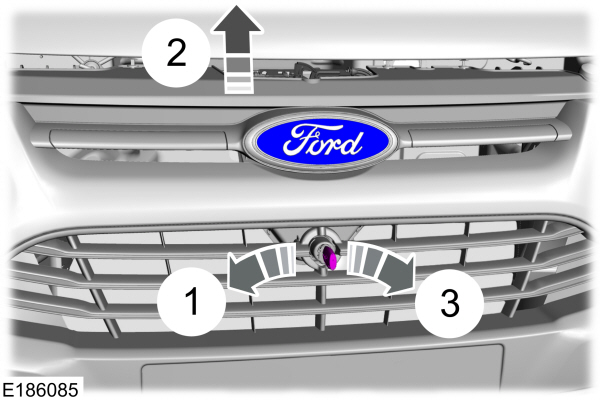 2
Ford
1
3
E186085