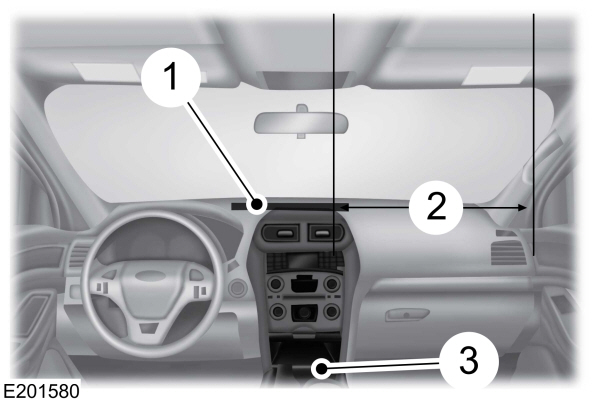 1
2
3
E201580