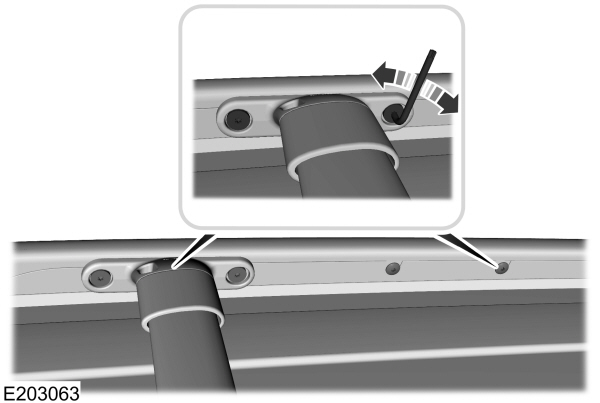 E203063