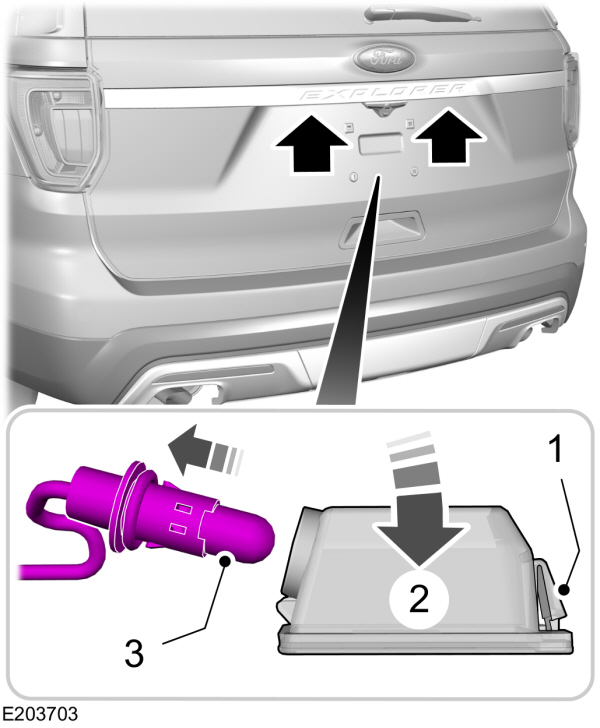 Ford
EXPLORER
1
2
3
E203703