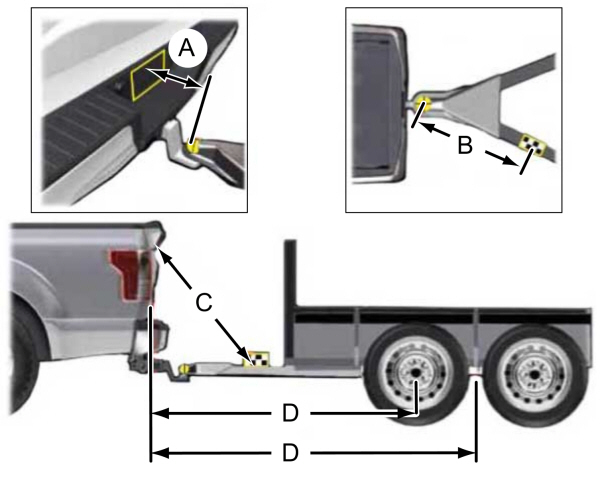 A

B

C

D

D