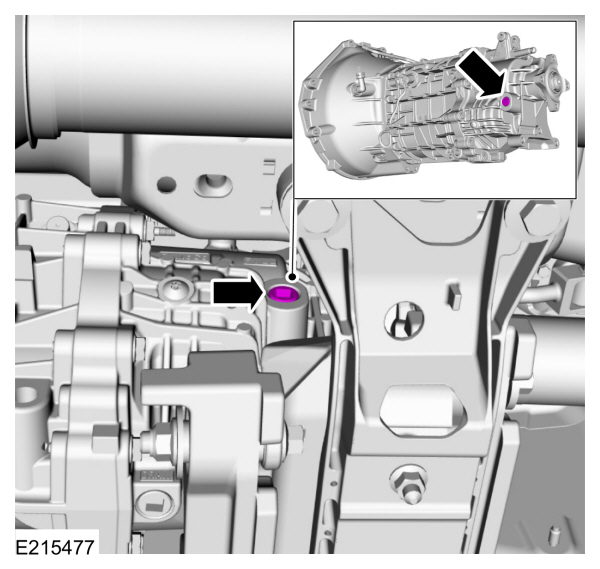 E215477