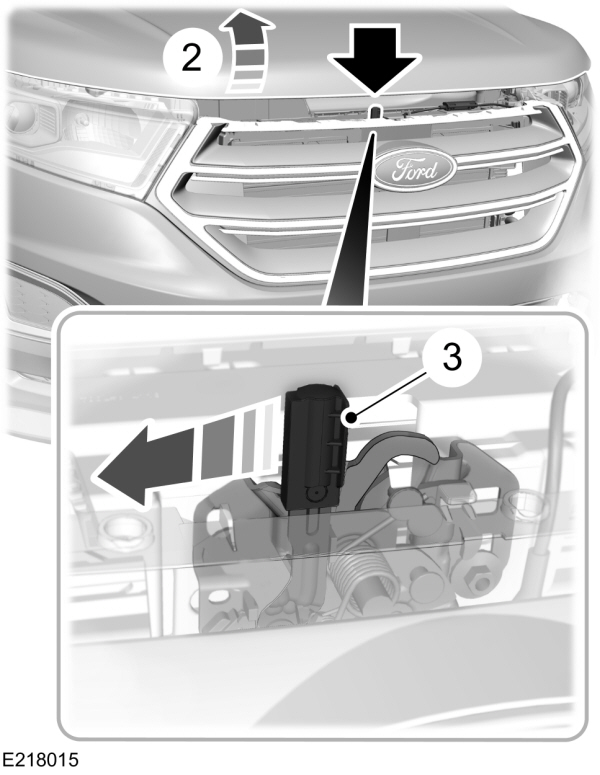 2

Ford

3

E218015