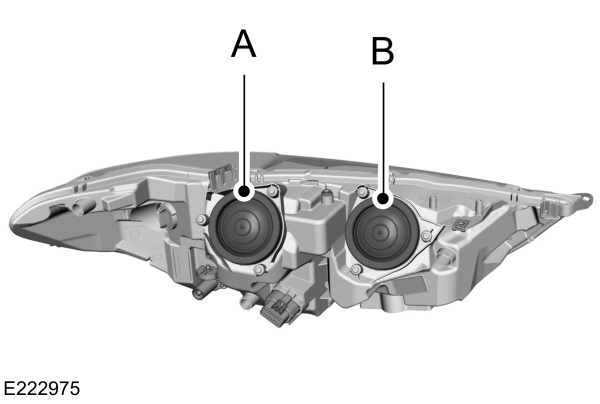 A
B
E222975