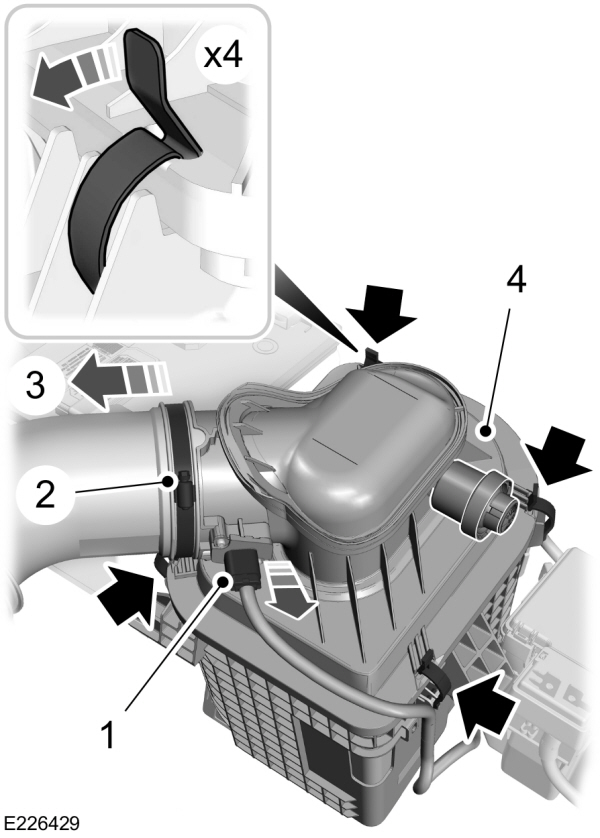 x4

4

3

2

1

E226429