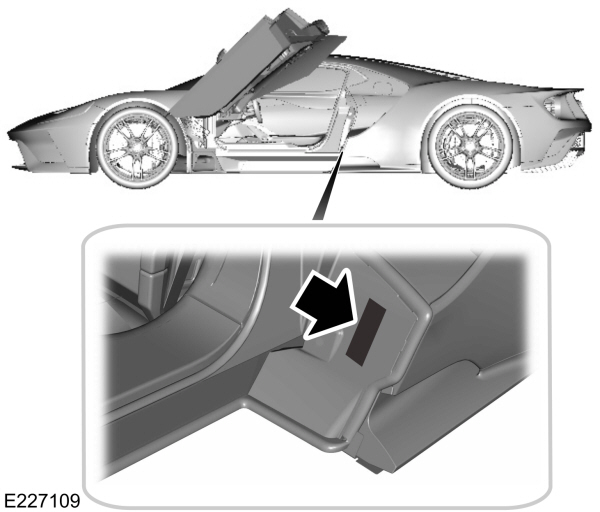 E227109