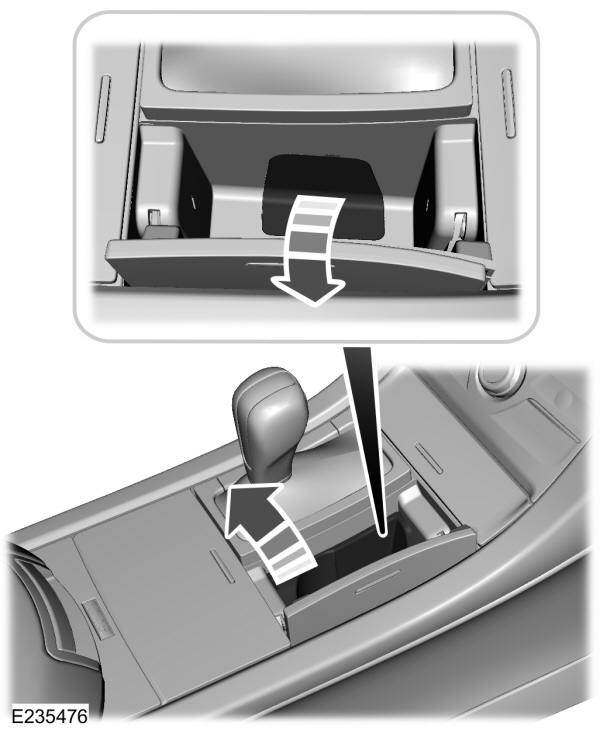 E235476