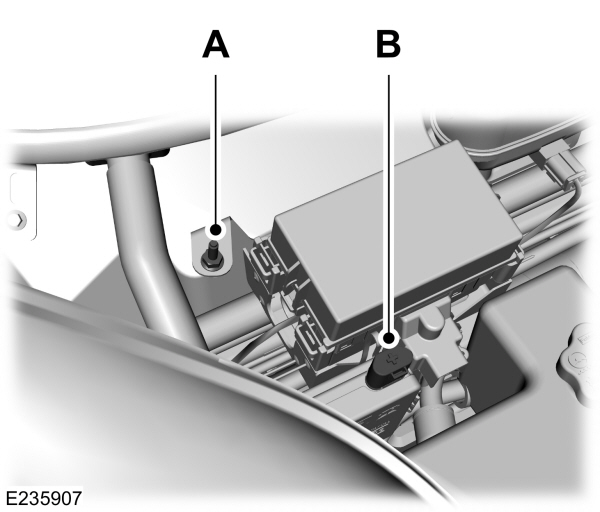 A

B

+

E235907