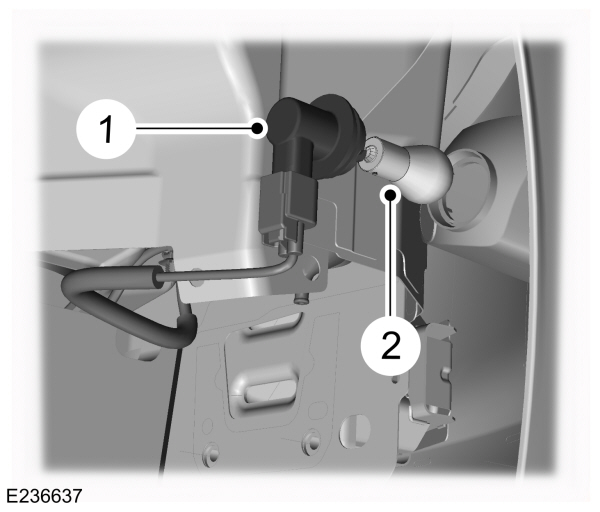 1
2
E236637