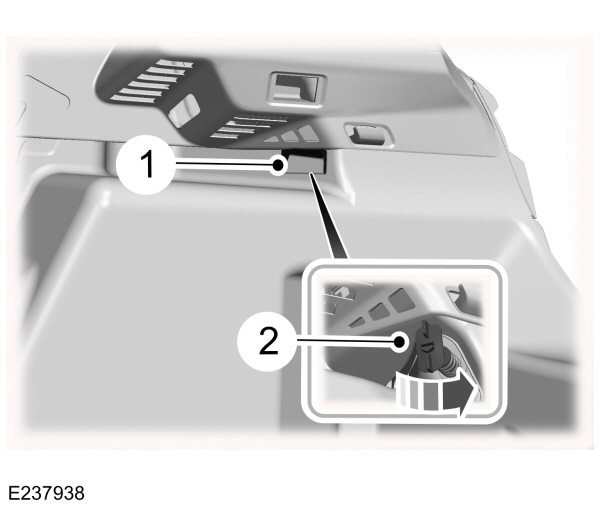 1

2

E237938