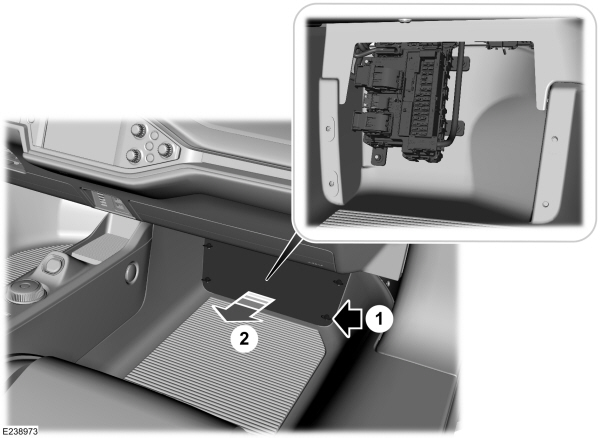 1
2
E238973