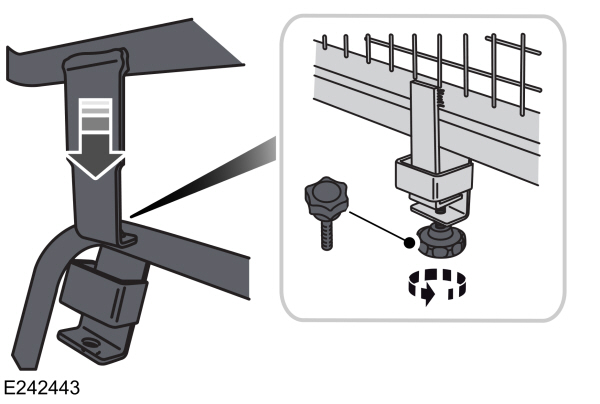 E242443