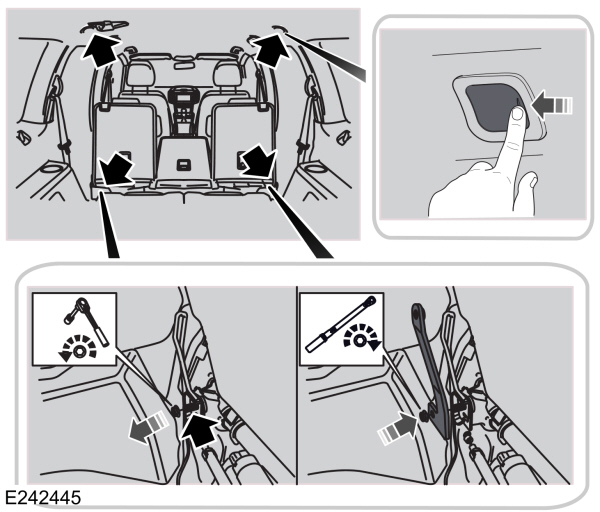 E242445