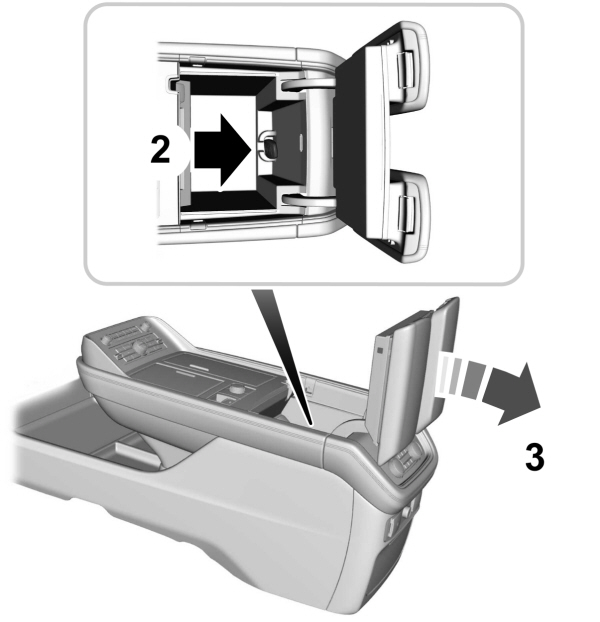 2

3