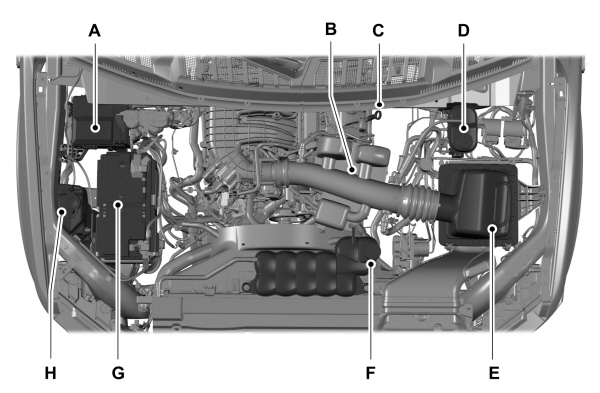 A
B
C
D
H
G
F
E