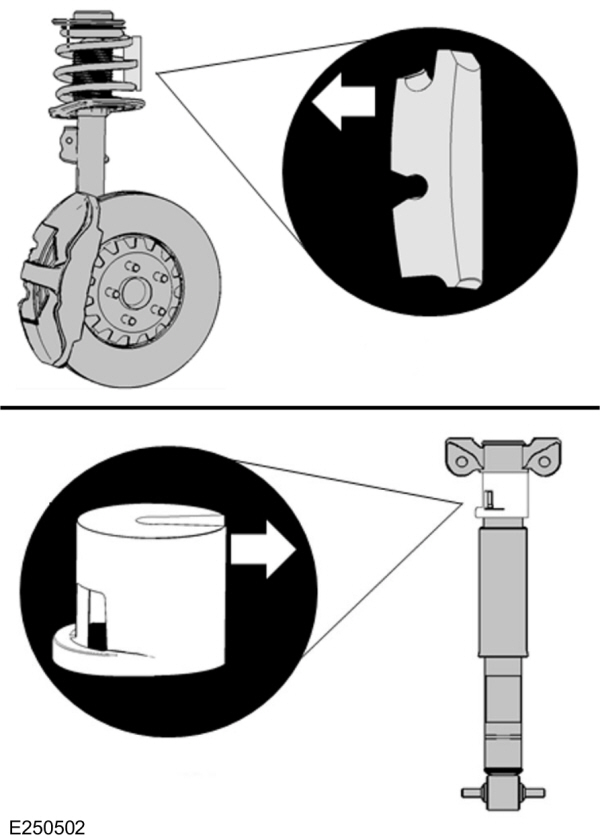 E250502