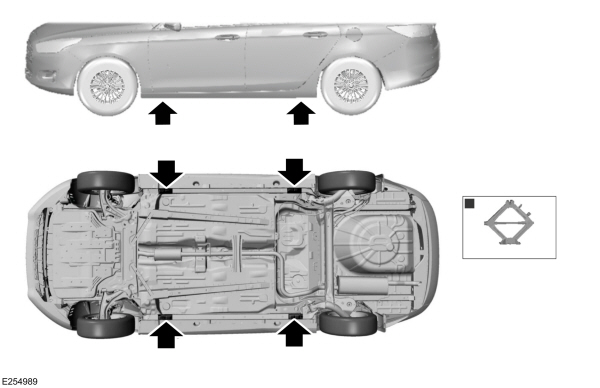 E254989