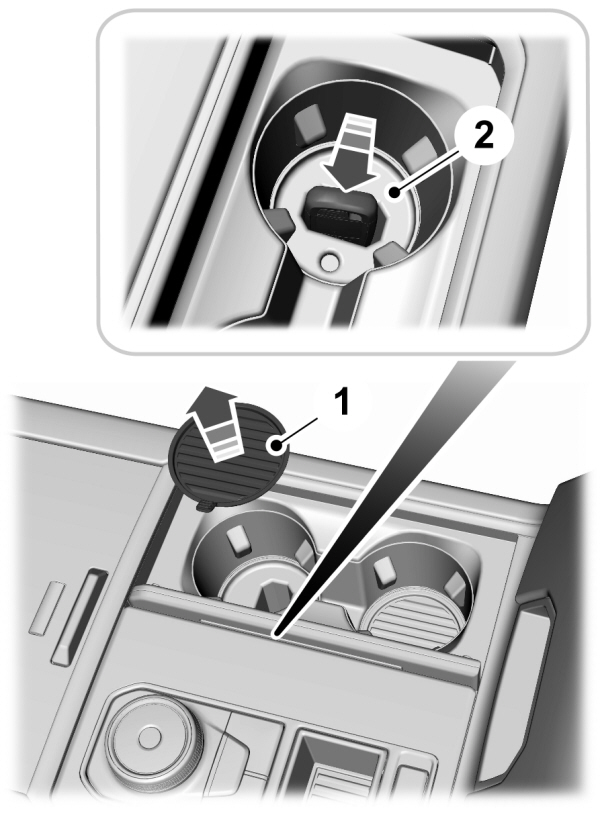 2

1