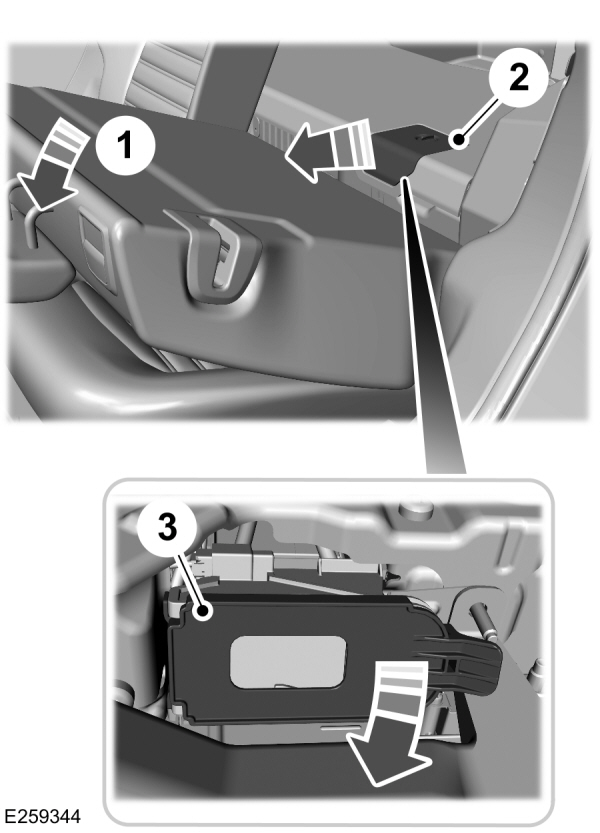 1
2
3
E259344