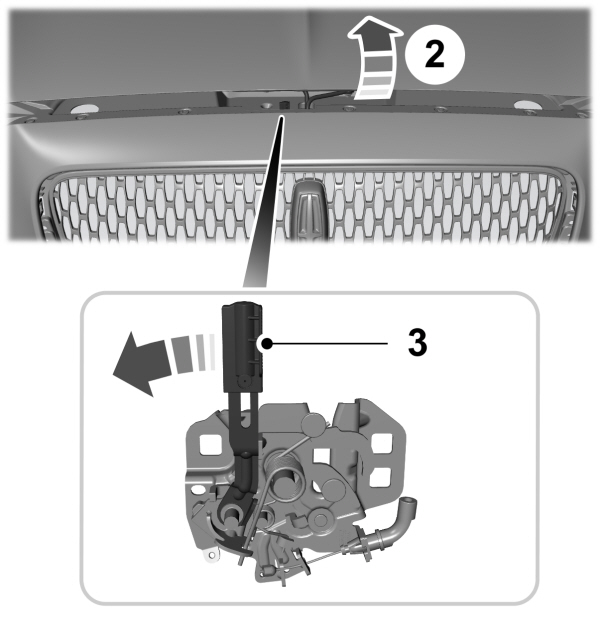 2

3