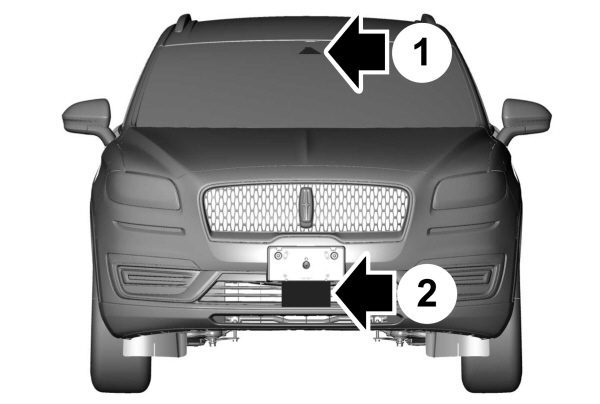 1
2