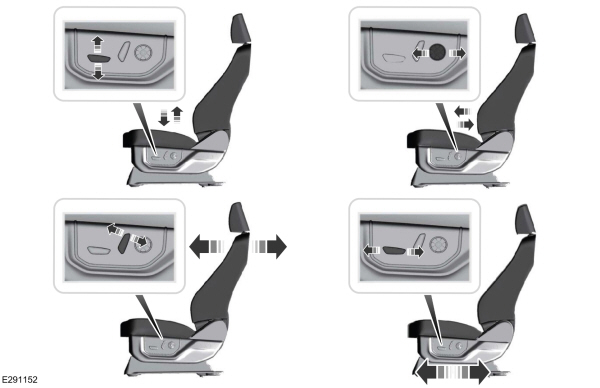 E291152