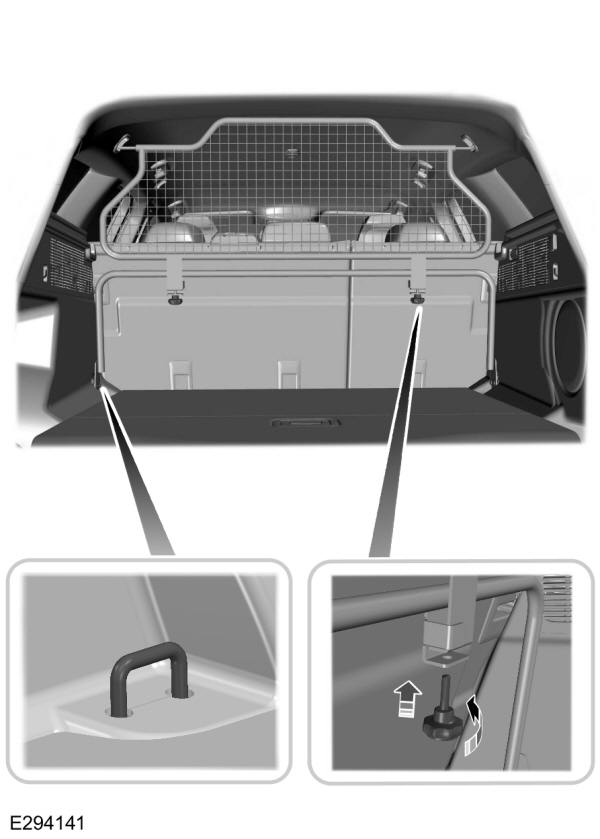 E294141