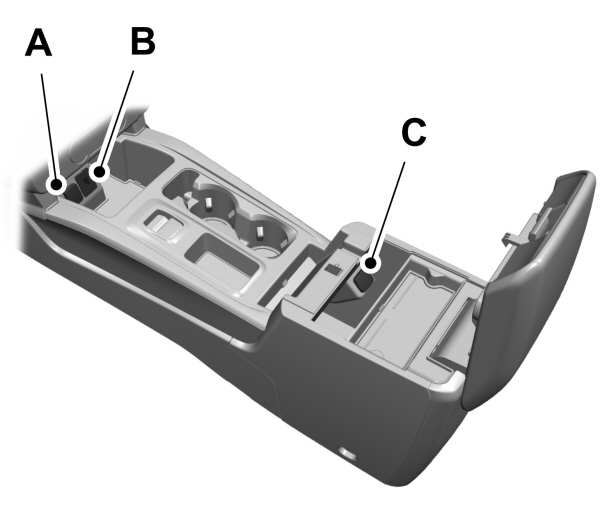 A
B
C