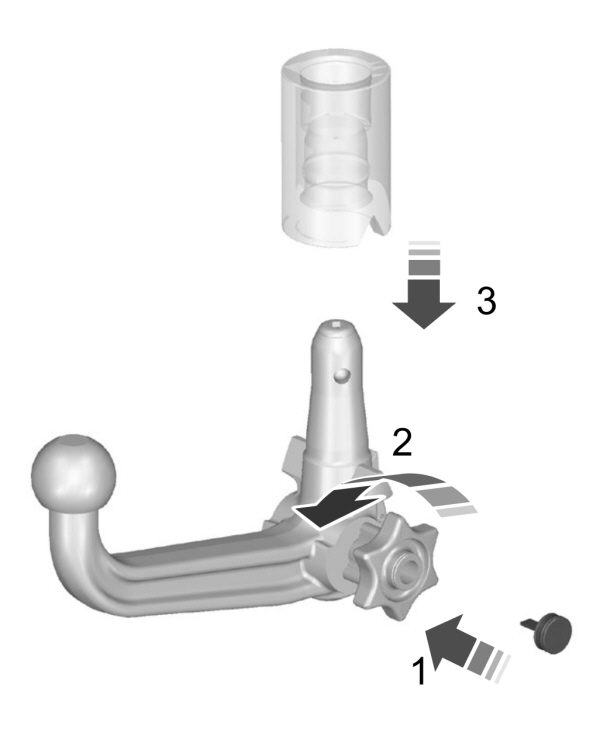 3
2
1