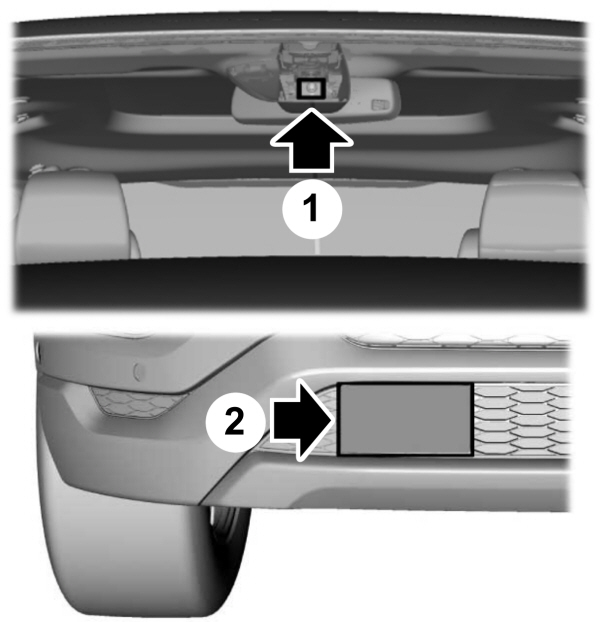 1

2