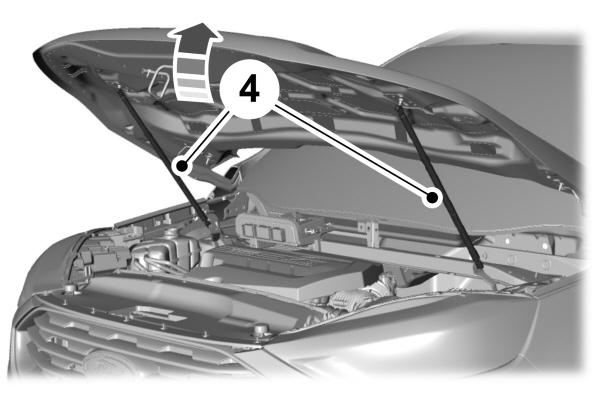 4