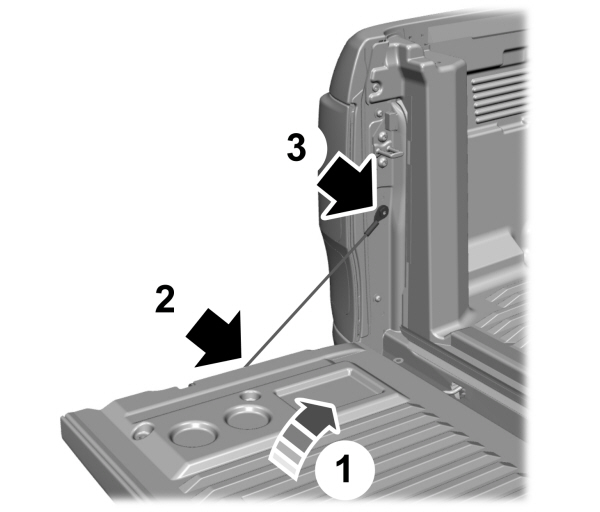 3
2
1