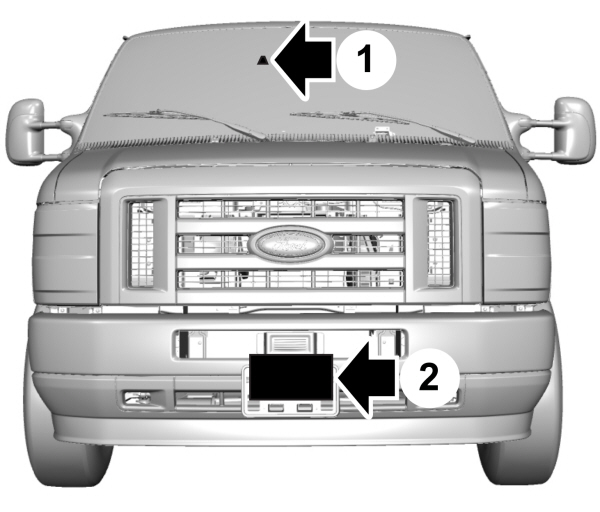 1

2