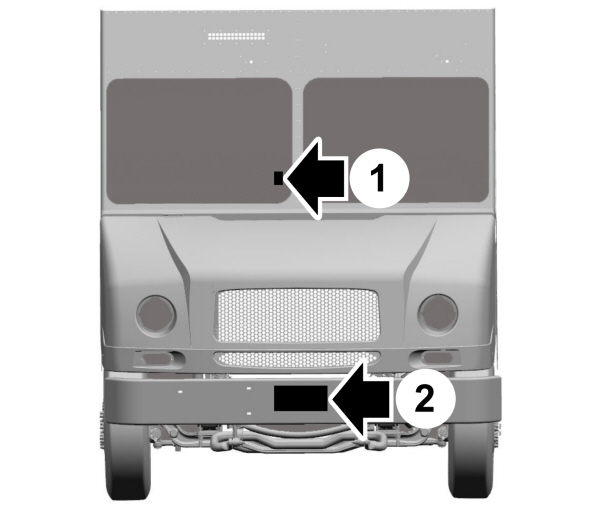 1

2