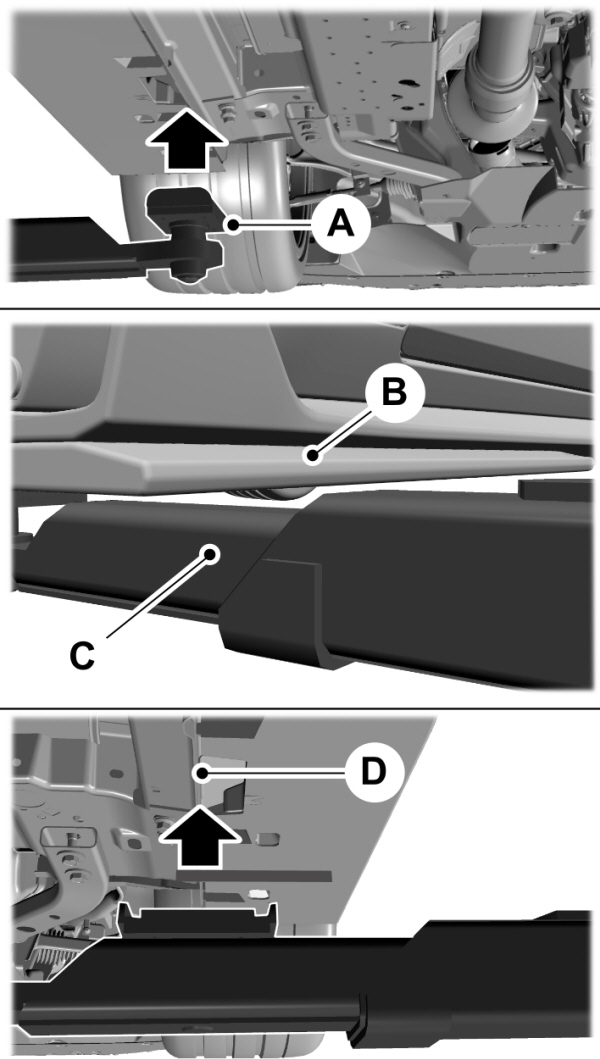 A

B

C

D