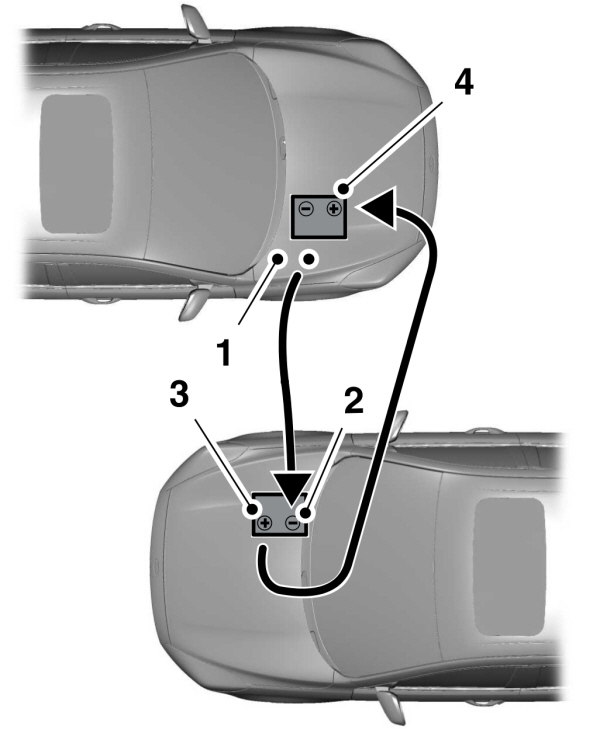 4
1
3
2