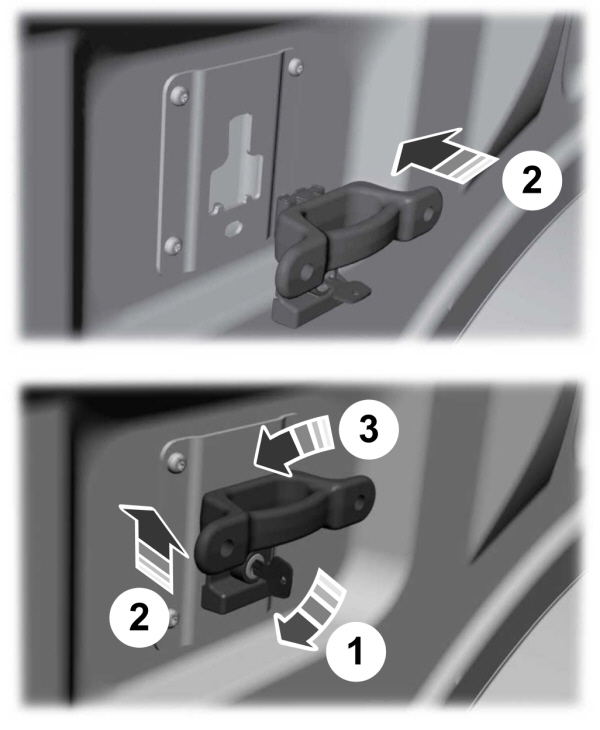 2

3

2

1