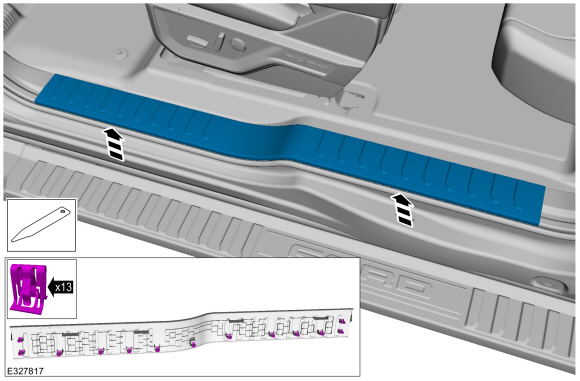 x13

E327817