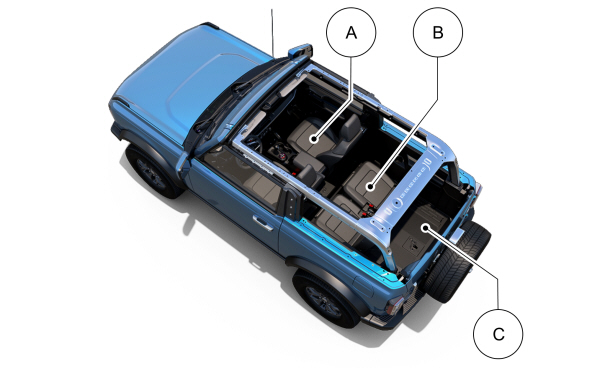 A
B
C