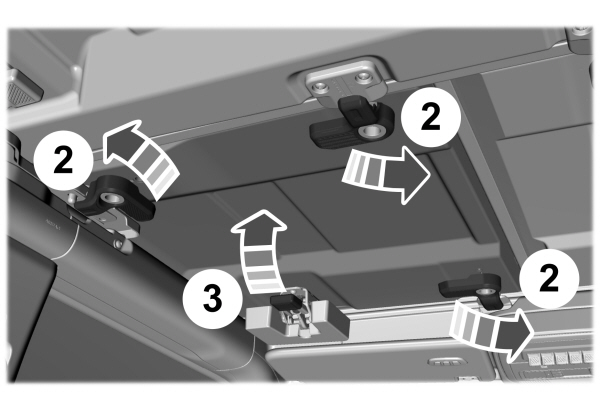 2
2
3
2